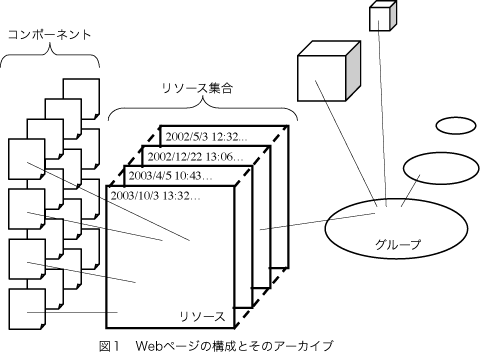 コンポーネント

リソース集合

2002/5/3 12:32...

2002/12/22 13:06...

2003/4/5 10:43...

2003/10/3 13:32...

リソース

グループ

図1　Webページの構成とそのアーカイブ